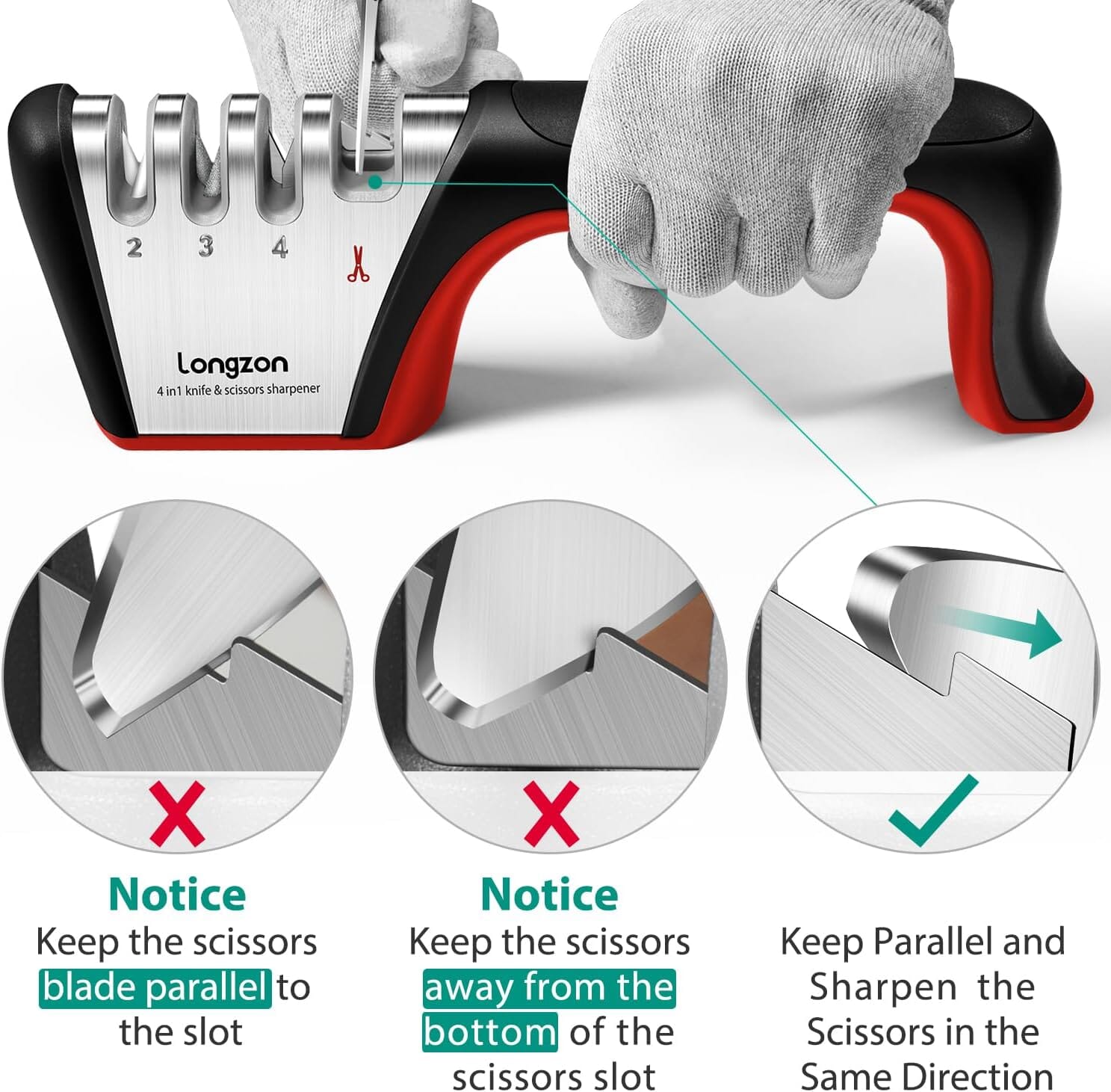 2 3 4

Longzon
4 in1 knife & scissors sharpener

Notice
Keep the scissors blade parallel to the slot

Notice
Keep the scissors away from the bottom of the scissors slot

Keep Parallel and Sharpen the Scissors in the Same Direction